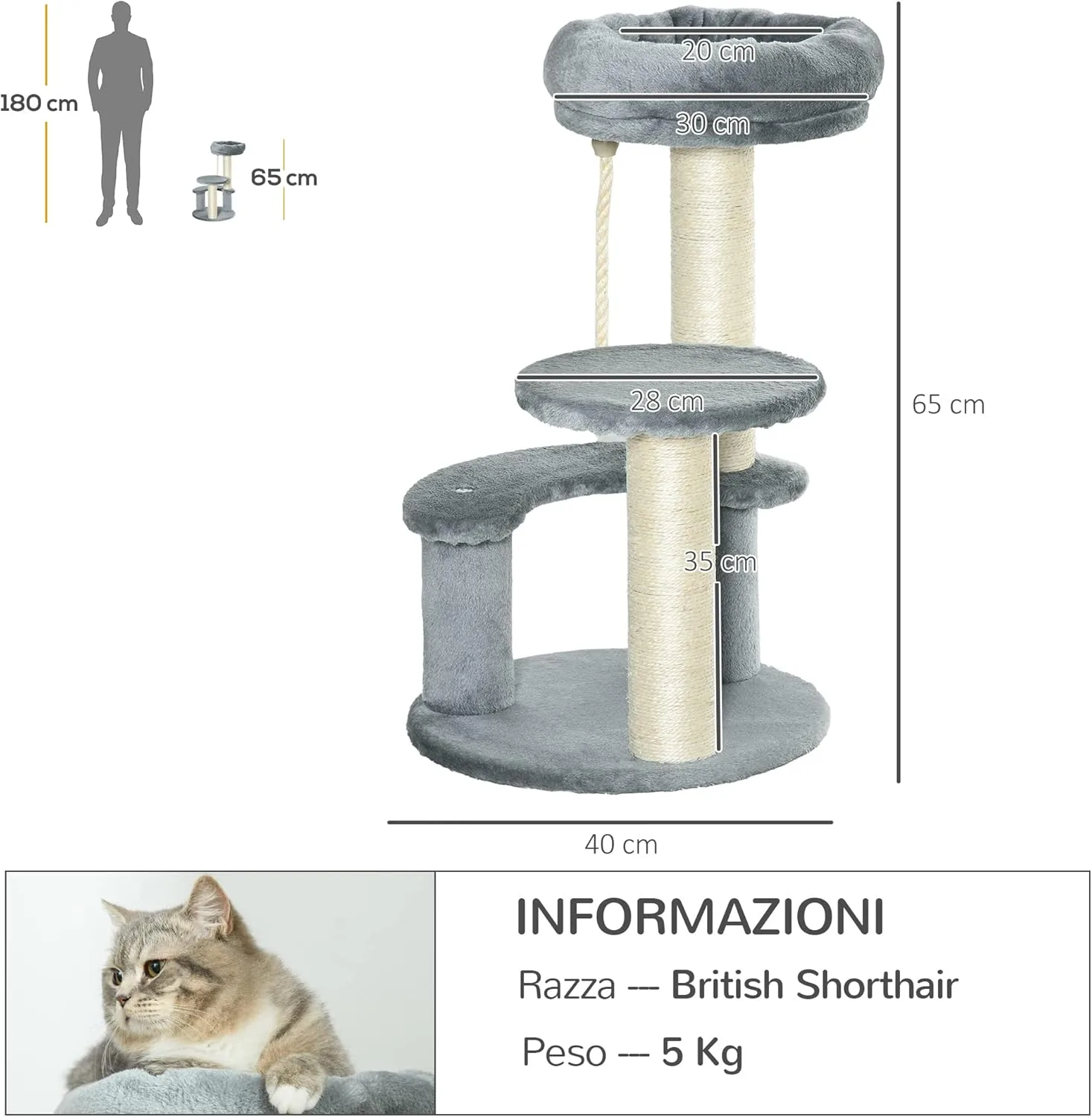 180 cm

65 cm

20 cm

30 cm

28 cm

35 cm

65 cm

40 cm

INFORMAZIONI

Razza --- British Shorthair

Peso --- 5 Kg